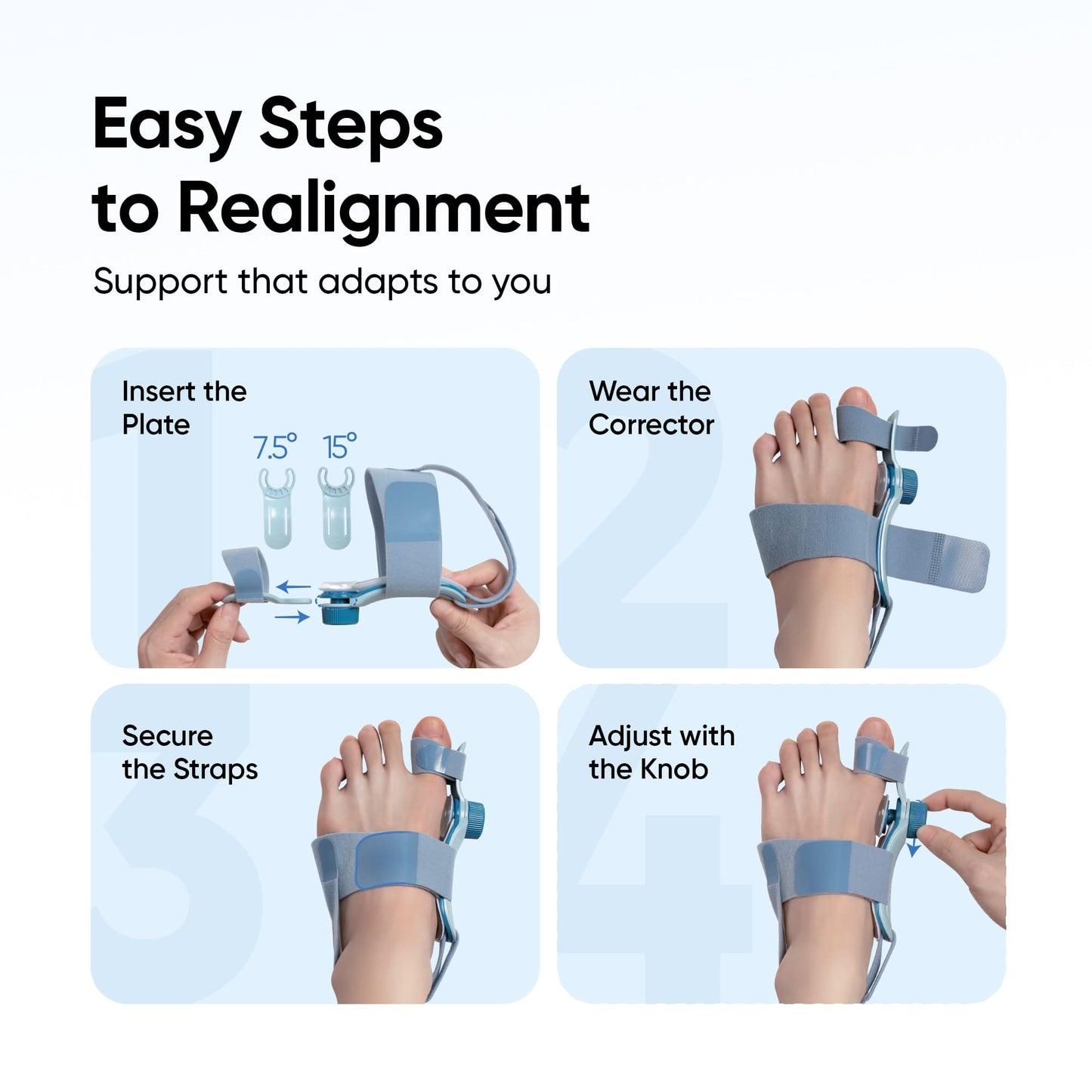 Easy Steps to Realignment

Support that adapts to you

1

Insert the Plate

7.5°

15°

2

Wear the Corrector

3

Secure the Straps

4

Adjust with the Knob